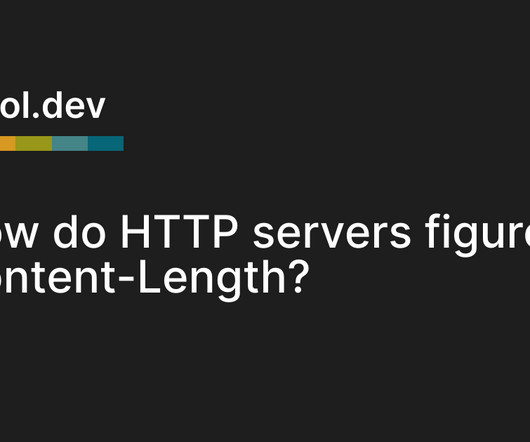 ol.dev

ow do HTTP servers figure
ontent-Length?